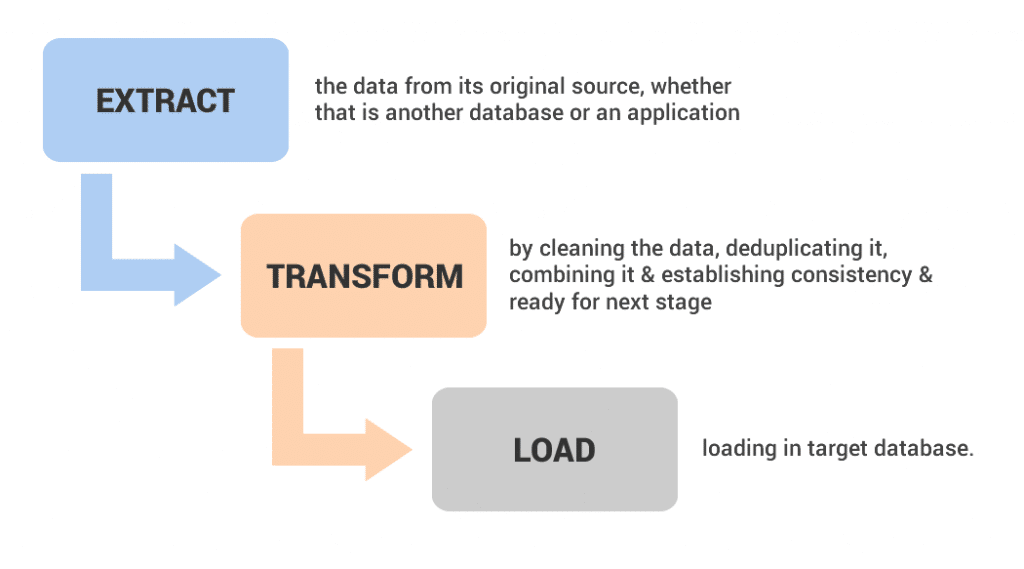 EXTRACT

the data from its original source, whether that is another database or an application

TRANSFORM

by cleaning the data, deduplicating it, combining it & establishing consistency & ready for next stage

LOAD

loading in target database.